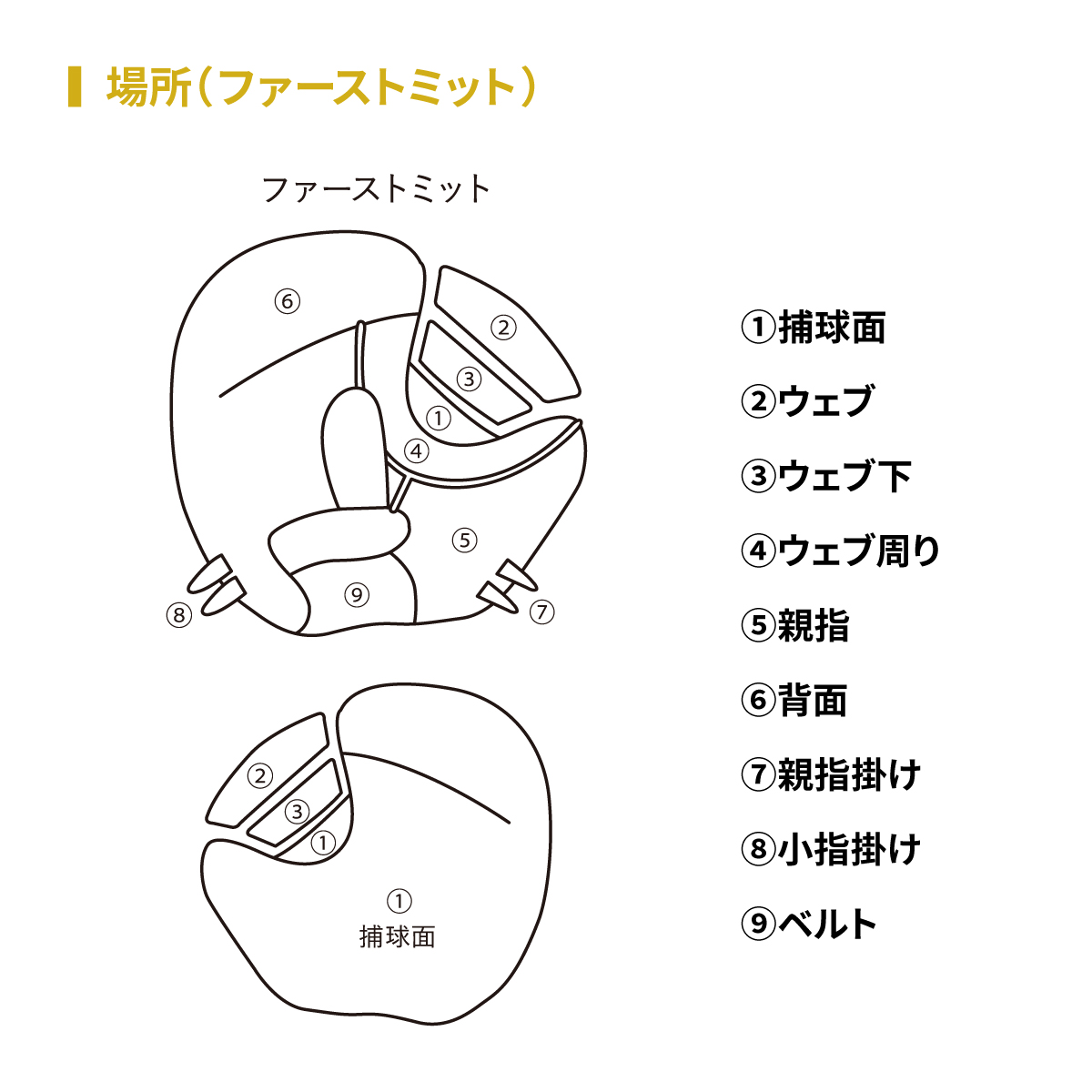 場所（ファーストミット）

ファーストミット

⑥
②
③
①
④
⑤
⑨
⑧
⑦

②
③
①
①
捕球面

①捕球面
②ウェブ
③ウェブ下
④ウェブ周り
⑤親指
⑥背面
⑦親指掛け
⑧小指掛け
⑨ベルト