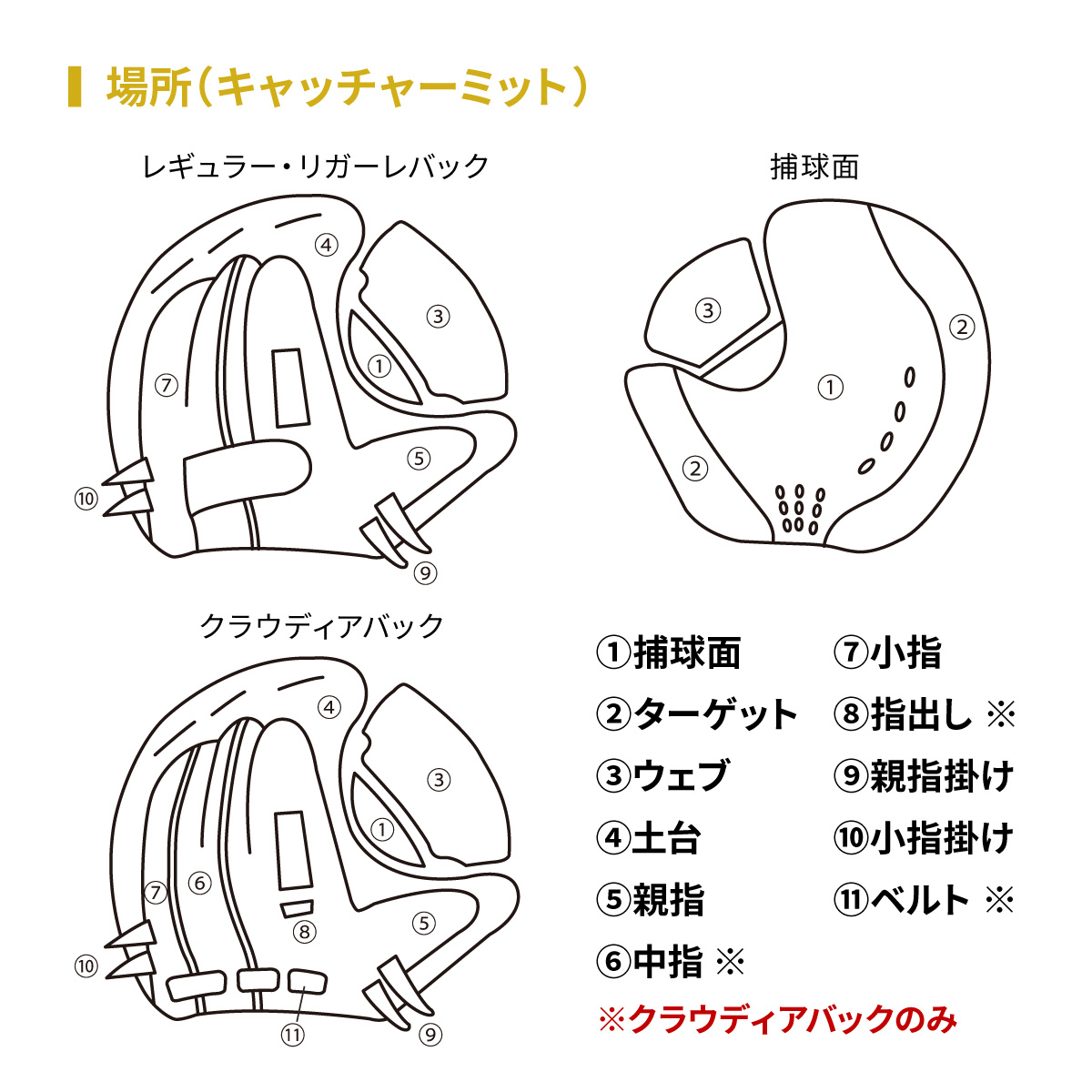 場所（キャッチャーミット）

レギュラー・リガーレバック

④
③
①
⑦
⑤
⑩
⑨

捕球面

③
②
①
②

クラウディアバック

④
③
①
⑦
⑥
⑧
⑤
⑩
⑪
⑨

①捕球面
②ターゲット
③ウェブ
④土台
⑤親指
⑥中指 ※

⑦小指
⑧指出し ※
⑨親指掛け
⑩小指掛け
⑪ベルト ※

※クラウディアバックのみ